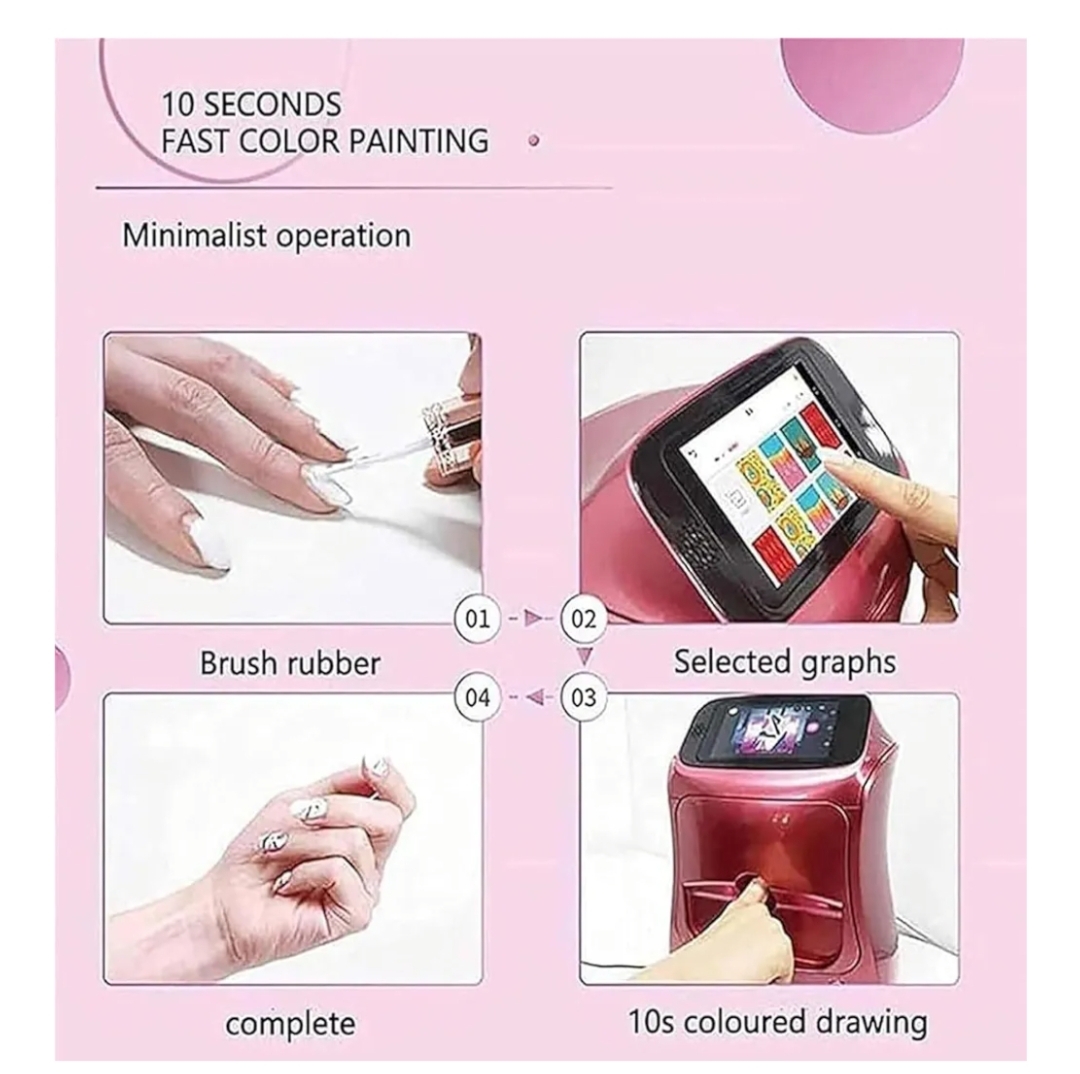 10 SECONDS
FAST COLOR PAINTING

Minimalist operation

01

02

Brush rubber

Selected graphs

04

03

complete

10s coloured drawing